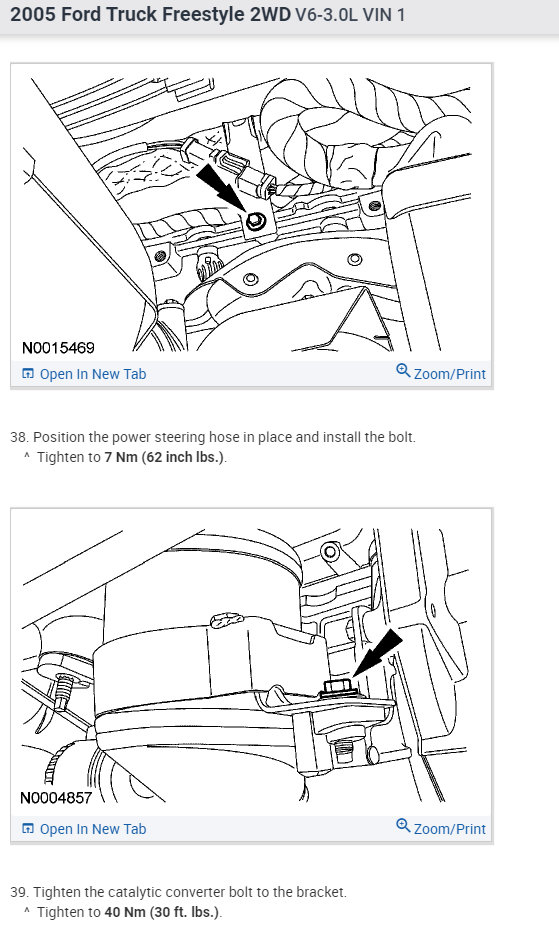 2005 Ford Truck Freestyle 2WD V6-3.0L VIN 1

N0015469

Open In New Tab

Zoom/Print

38. Position the power steering hose in place and install the bolt.
^ Tighten to 7 Nm (62 inch lbs.).

N0004857

Open In New Tab

Zoom/Print

39. Tighten the catalytic converter bolt to the bracket.
^ Tighten to 40 Nm (30 ft. lbs.).