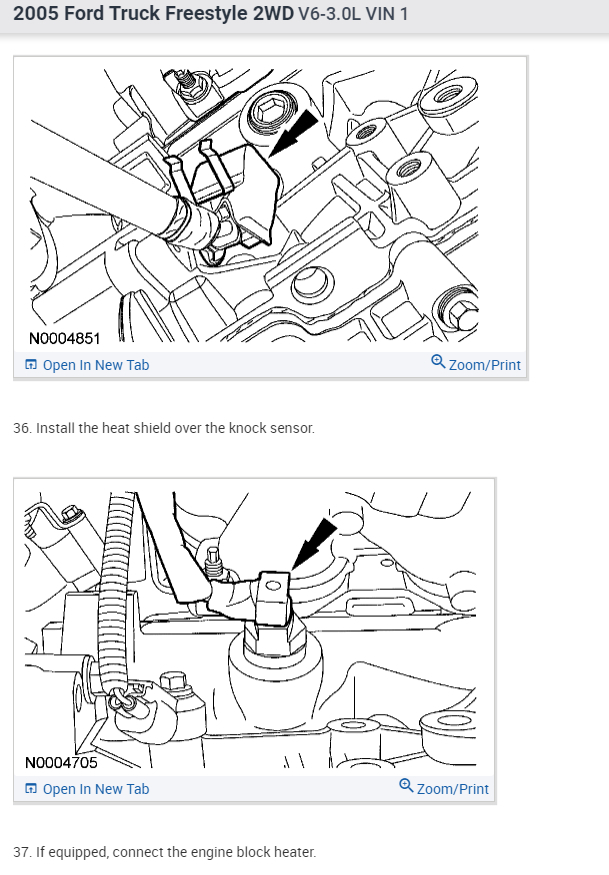 2005 Ford Truck Freestyle 2WD V6-3.0L VIN 1

N0004851

Open In New Tab

Zoom/Print

36. Install the heat shield over the knock sensor.

N0004705

Open In New Tab

Zoom/Print

37. If equipped, connect the engine block heater.