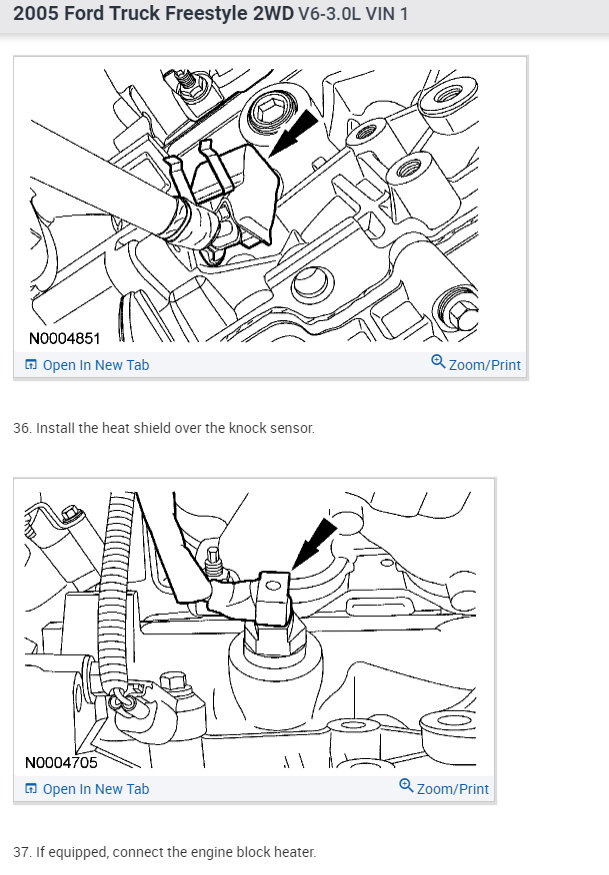 2005 Ford Truck Freestyle 2WD V6-3.0L VIN 1

N0004851

Open In New Tab

Zoom/Print

36. Install the heat shield over the knock sensor.

N0004705

Open In New Tab

Zoom/Print

37. If equipped, connect the engine block heater.