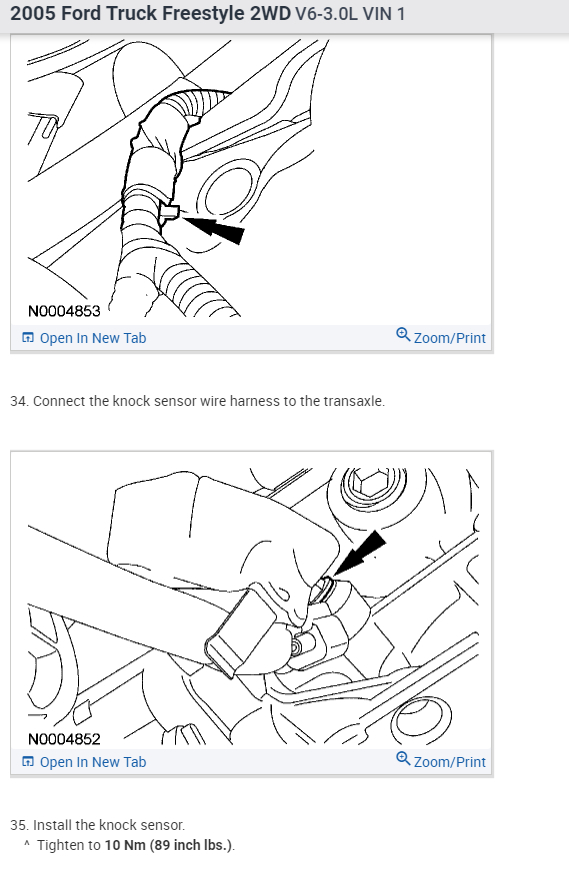 2005 Ford Truck Freestyle 2WD V6-3.0L VIN 1

N0004853

Open In New Tab

Zoom/Print

34. Connect the knock sensor wire harness to the transaxle.

N0004852

Open In New Tab

Zoom/Print

35. Install the knock sensor.
^ Tighten to 10 Nm (89 inch lbs.).