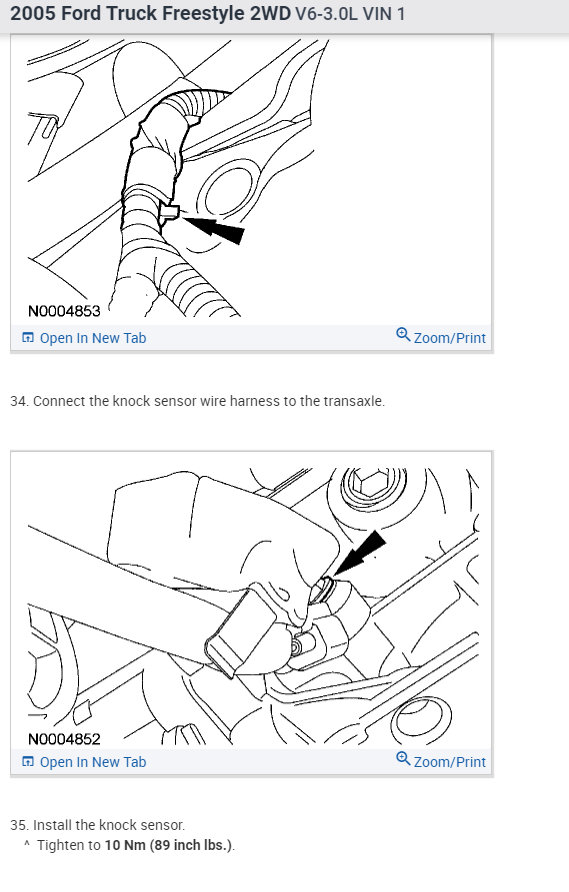 2005 Ford Truck Freestyle 2WD V6-3.0L VIN 1

N0004853

Open In New Tab

Zoom/Print

34. Connect the knock sensor wire harness to the transaxle.

N0004852

Open In New Tab

Zoom/Print

35. Install the knock sensor.

^ Tighten to 10 Nm (89 inch lbs.).