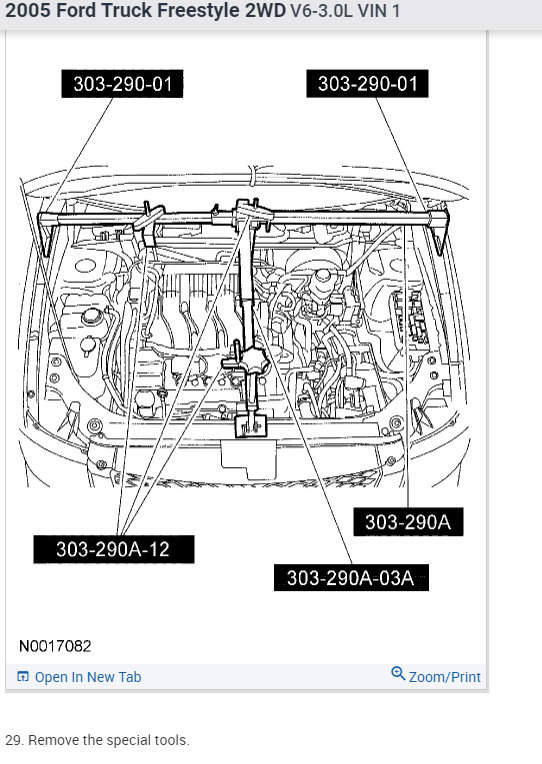 2005 Ford Truck Freestyle 2WD V6-3.0L VIN 1

303-290-01

303-290-01

303-290A

303-290A-12

303-290A-03A

N0017082

Open In New Tab

Zoom/Print

29. Remove the special tools.