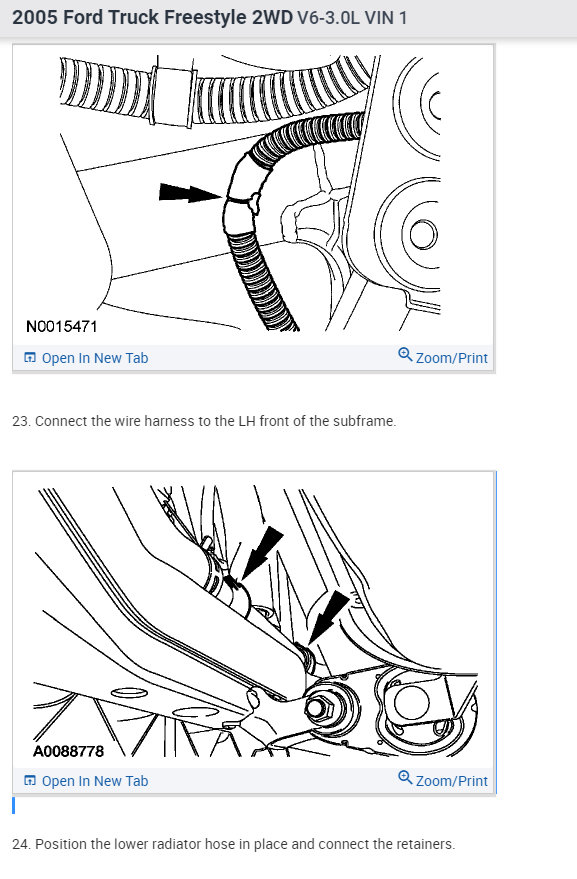 2005 Ford Truck Freestyle 2WD V6-3.0L VIN 1

N0015471

Open In New Tab

Zoom/Print

23. Connect the wire harness to the LH front of the subframe.

A0088778

Open In New Tab

Zoom/Print

24. Position the lower radiator hose in place and connect the retainers.