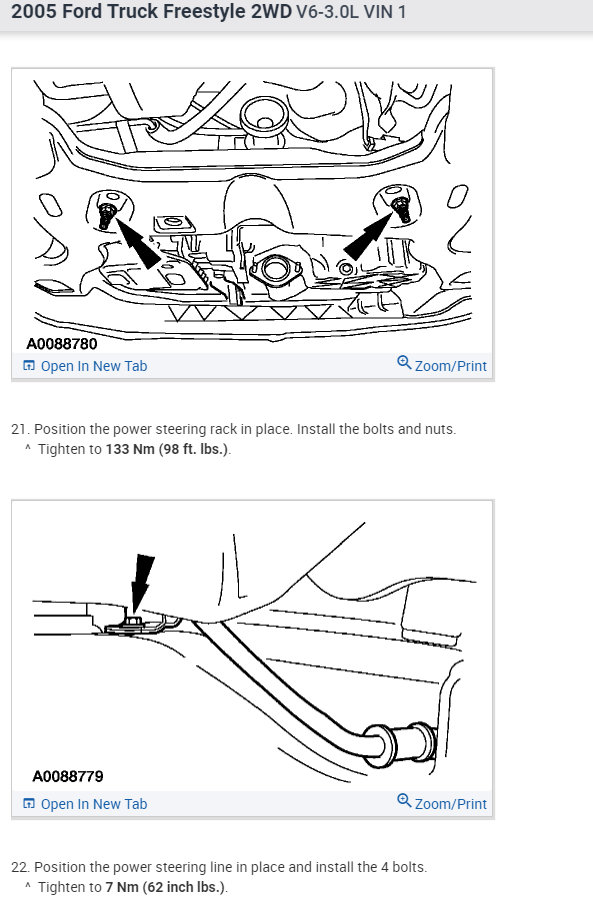 2005 Ford Truck Freestyle 2WD V6-3.0L VIN 1

A0088780

Open In New Tab

Zoom/Print

21. Position the power steering rack in place. Install the bolts and nuts.
^ Tighten to 133 Nm (98 ft. lbs.).

A0088779

Open In New Tab

Zoom/Print

22. Position the power steering line in place and install the 4 bolts.
^ Tighten to 7 Nm (62 inch lbs.).