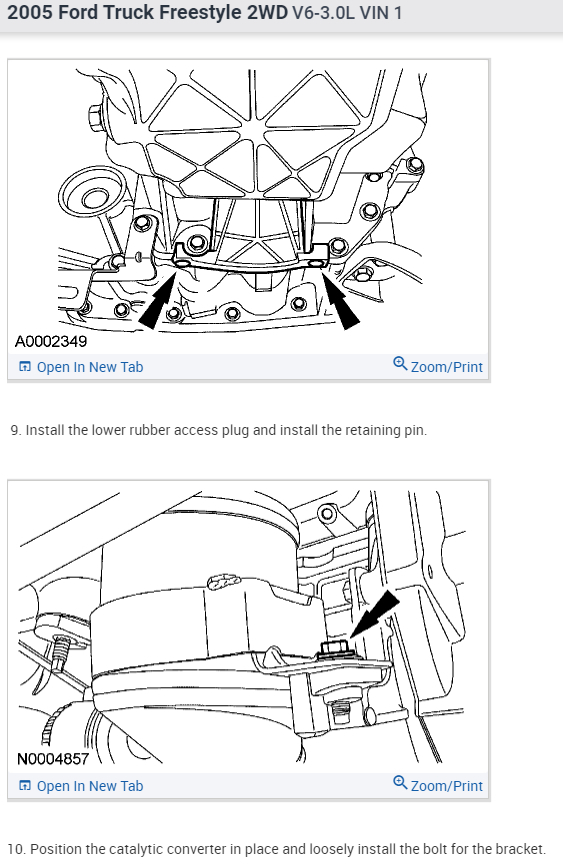 2005 Ford Truck Freestyle 2WD V6-3.0L VIN 1

A0002349

Open In New Tab

Zoom/Print

9. Install the lower rubber access plug and install the retaining pin.

N0004857

Open In New Tab

Zoom/Print

10. Position the catalytic converter in place and loosely install the bolt for the bracket.