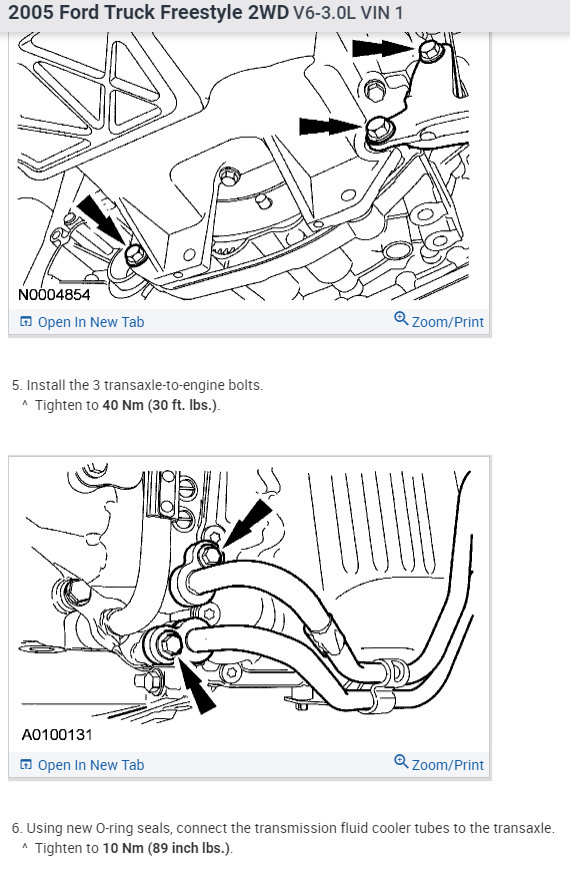 2005 Ford Truck Freestyle 2WD V6-3.0L VIN 1

N0004854

Open In New Tab

Zoom/Print

5. Install the 3 transaxle-to-engine bolts.
^ Tighten to 40 Nm (30 ft. lbs.).

A0100131

Open In New Tab

Zoom/Print

6. Using new O-ring seals, connect the transmission fluid cooler tubes to the transaxle.
^ Tighten to 10 Nm (89 inch lbs.).