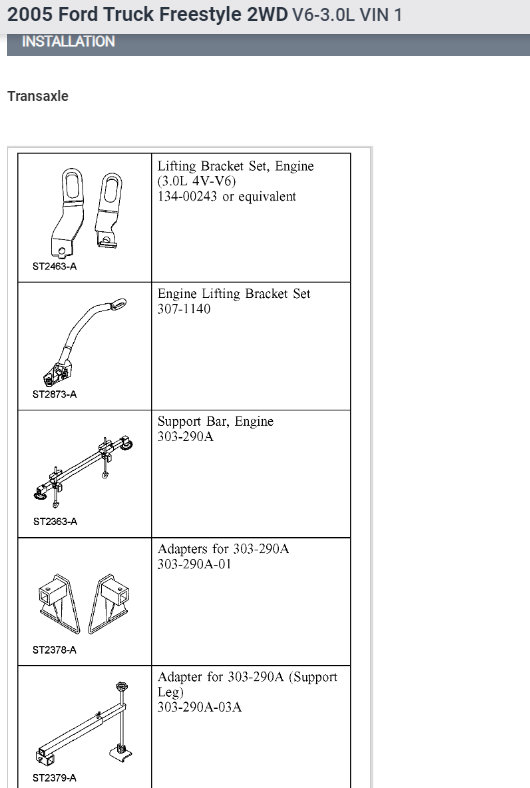 2005 Ford Truck Freestyle 2WD V6-3.0L VIN 1

INSTALLATION

Transaxle

| | |
|---|---|
| ST2463-A | Lifting Bracket Set, Engine (3.0L 4V-V6) 134-00243 or equivalent |
| ST2873-A | Engine Lifting Bracket Set 307-1140 |
| ST2363-A | Support Bar, Engine 303-290A |
| ST2378-A | Adapters for 303-290A 303-290A-01 |
| ST2379-A | Adapter for 303-290A (Support Leg) 303-290A-03A |