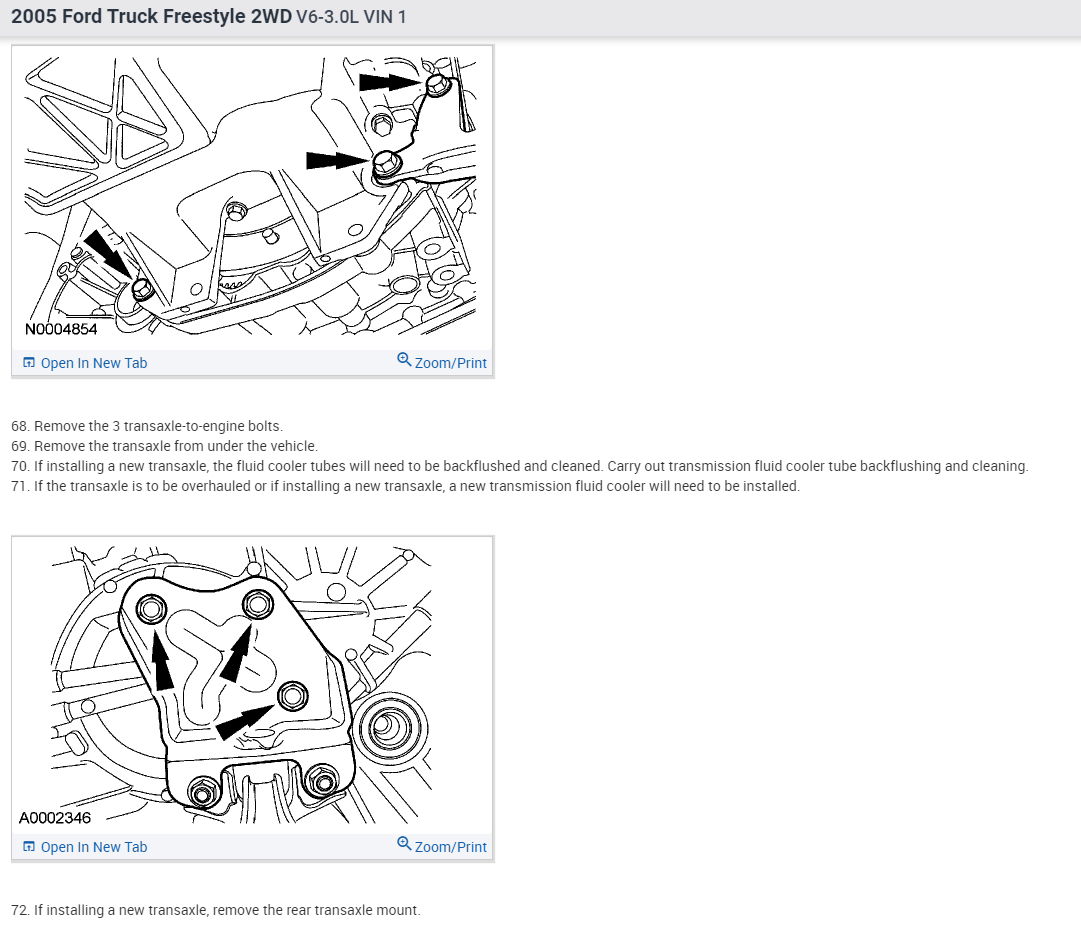 2005 Ford Truck Freestyle 2WD V6-3.0L VIN 1

N0004854

Open In New Tab

Zoom/Print

68. Remove the 3 transaxle-to-engine bolts.
69. Remove the transaxle from under the vehicle.
70. If installing a new transaxle, the fluid cooler tubes will need to be backflushed and cleaned. Carry out transmission fluid cooler tube backflushing and cleaning.
71. If the transaxle is to be overhauled or if installing a new transaxle, a new transmission fluid cooler will need to be installed.

A0002346

Open In New Tab

Zoom/Print

72. If installing a new transaxle, remove the rear transaxle mount.