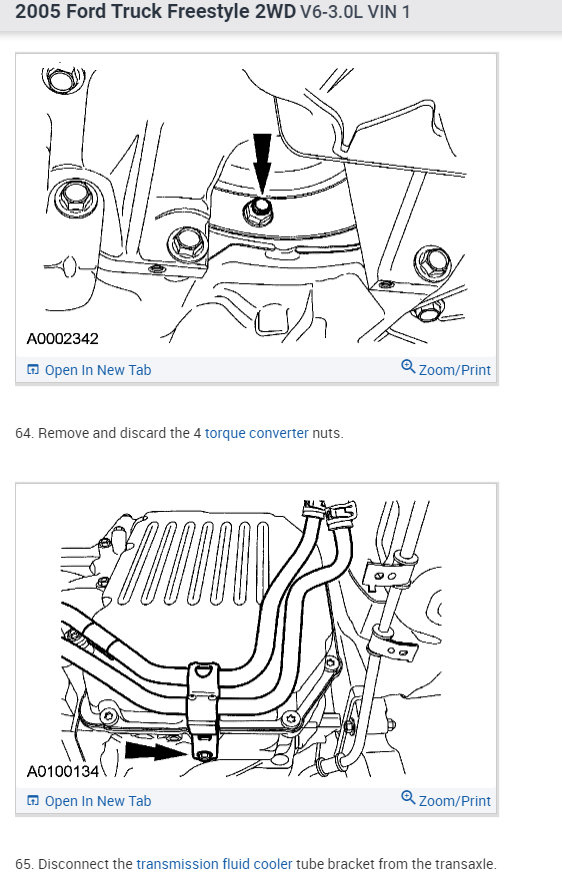 2005 Ford Truck Freestyle 2WD V6-3.0L VIN 1

A0002342

Open In New Tab

Zoom/Print

64. Remove and discard the 4 torque converter nuts.

A0100134

Open In New Tab

Zoom/Print

65. Disconnect the transmission fluid cooler tube bracket from the transaxle.