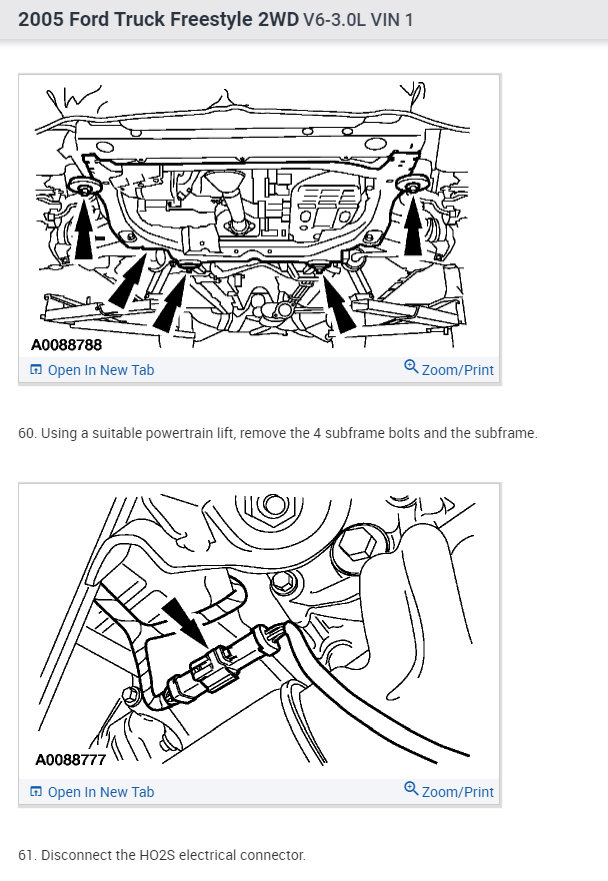 2005 Ford Truck Freestyle 2WD V6-3.0L VIN 1

A0088788

Open In New Tab

Zoom/Print

60. Using a suitable powertrain lift, remove the 4 subframe bolts and the subframe.

A0088777

Open In New Tab

Zoom/Print

61. Disconnect the HO2S electrical connector.