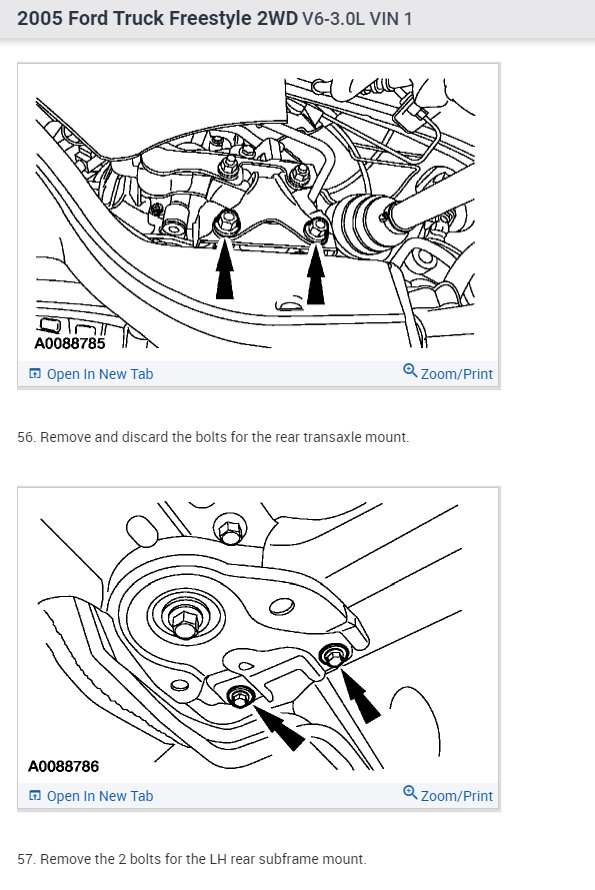 2005 Ford Truck Freestyle 2WD V6-3.0L VIN 1

A0088785

Open In New Tab

Zoom/Print

56. Remove and discard the bolts for the rear transaxle mount.

A0088786

Open In New Tab

Zoom/Print

57. Remove the 2 bolts for the LH rear subframe mount.