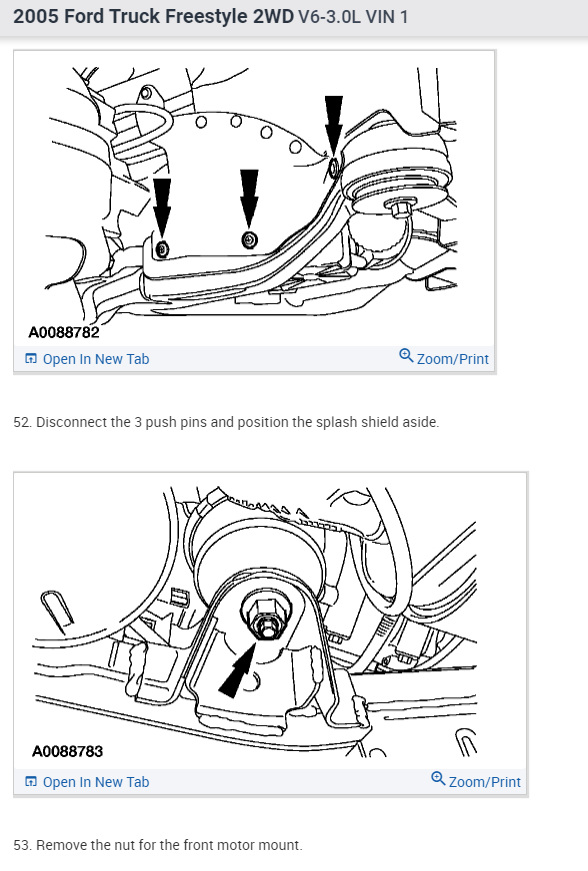 2005 Ford Truck Freestyle 2WD V6-3.0L VIN 1

A0088782

Open In New Tab

Zoom/Print

52. Disconnect the 3 push pins and position the splash shield aside.

A0088783

Open In New Tab

Zoom/Print

53. Remove the nut for the front motor mount.