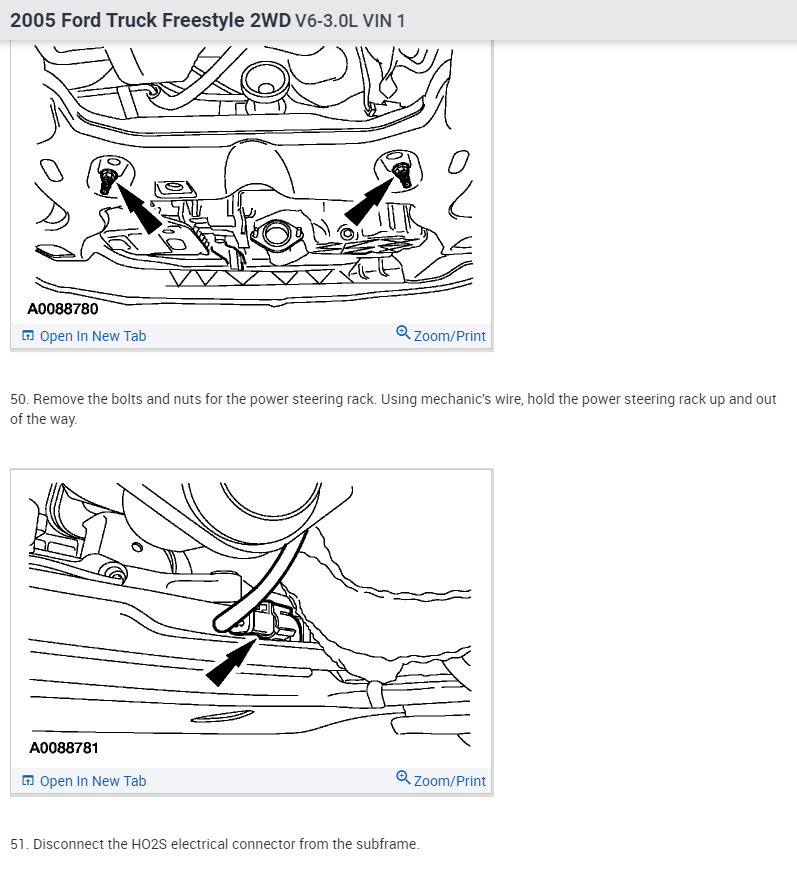 2005 Ford Truck Freestyle 2WD V6-3.0L VIN 1

A0088780

Open In New Tab

Zoom/Print

50. Remove the bolts and nuts for the power steering rack. Using mechanic's wire, hold the power steering rack up and out of the way.

A0088781

Open In New Tab

Zoom/Print

51. Disconnect the HO2S electrical connector from the subframe.