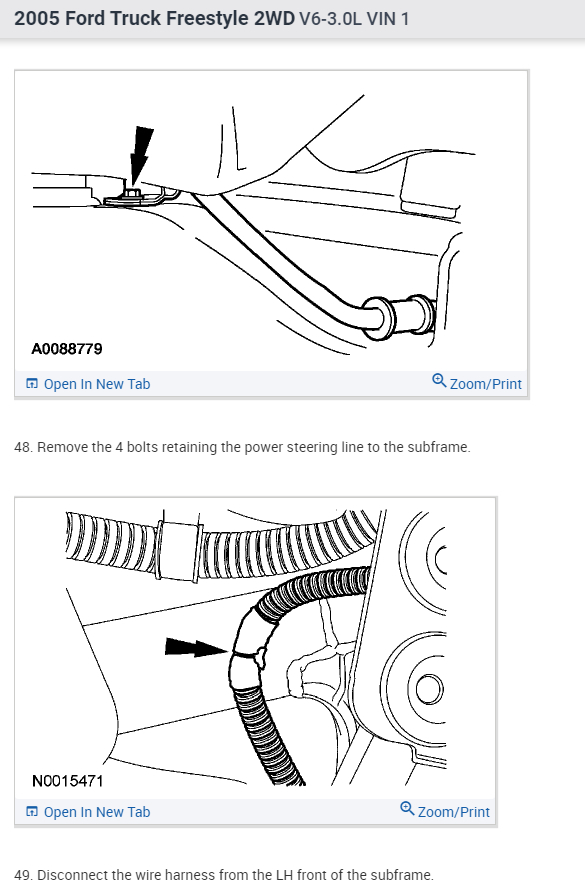 2005 Ford Truck Freestyle 2WD V6-3.0L VIN 1

A0088779

Open In New Tab

Zoom/Print

48. Remove the 4 bolts retaining the power steering line to the subframe.

N0015471

Open In New Tab

Zoom/Print

49. Disconnect the wire harness from the LH front of the subframe.