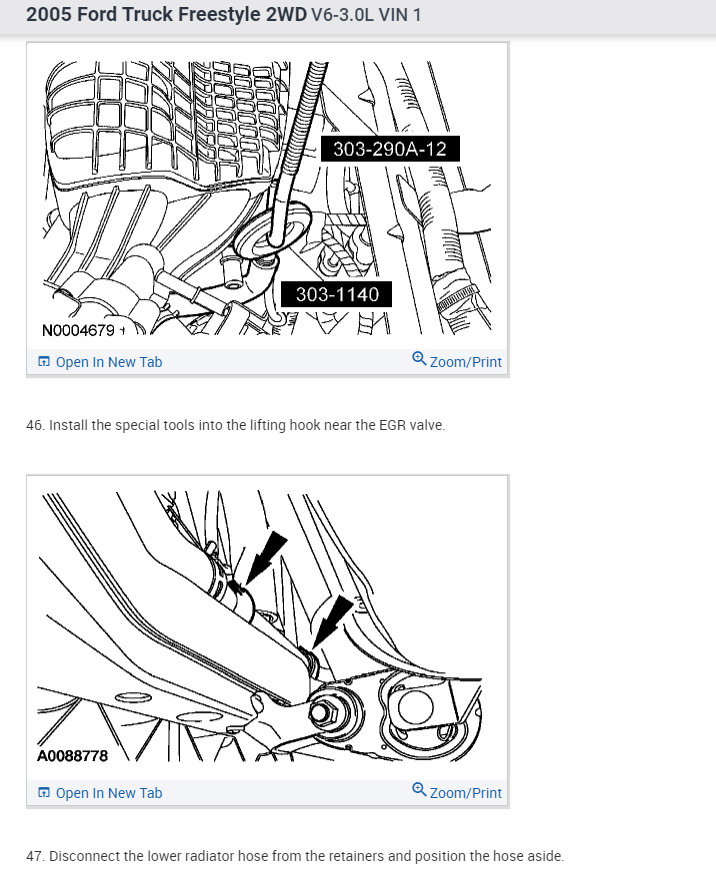 2005 Ford Truck Freestyle 2WD V6-3.0L VIN 1

303-290A-12

303-1140

N0004679

Open In New Tab

Zoom/Print

46. Install the special tools into the lifting hook near the EGR valve.

A0088778

Open In New Tab

Zoom/Print

47. Disconnect the lower radiator hose from the retainers and position the hose aside.