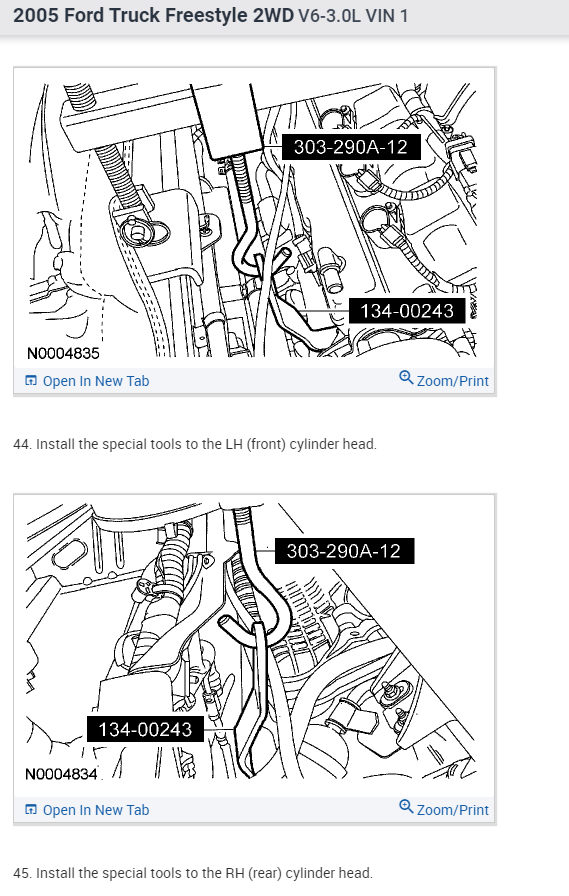 2005 Ford Truck Freestyle 2WD V6-3.0L VIN 1

303-290A-12

134-00243

N0004835

Open In New Tab

Zoom/Print

44. Install the special tools to the LH (front) cylinder head.

303-290A-12

134-00243

N0004834

Open In New Tab

Zoom/Print

45. Install the special tools to the RH (rear) cylinder head.