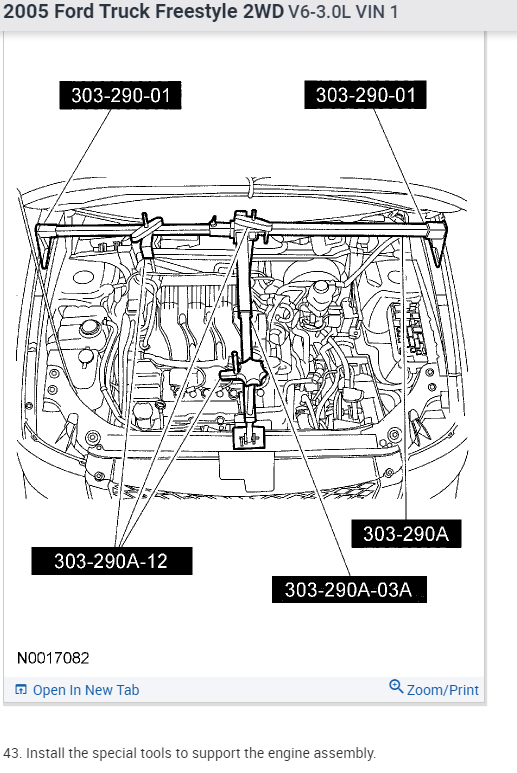 2005 Ford Truck Freestyle 2WD V6-3.0L VIN 1

303-290-01

303-290-01

303-290A

303-290A-12

303-290A-03A

N0017082

Open In New Tab

Zoom/Print

43. Install the special tools to support the engine assembly.