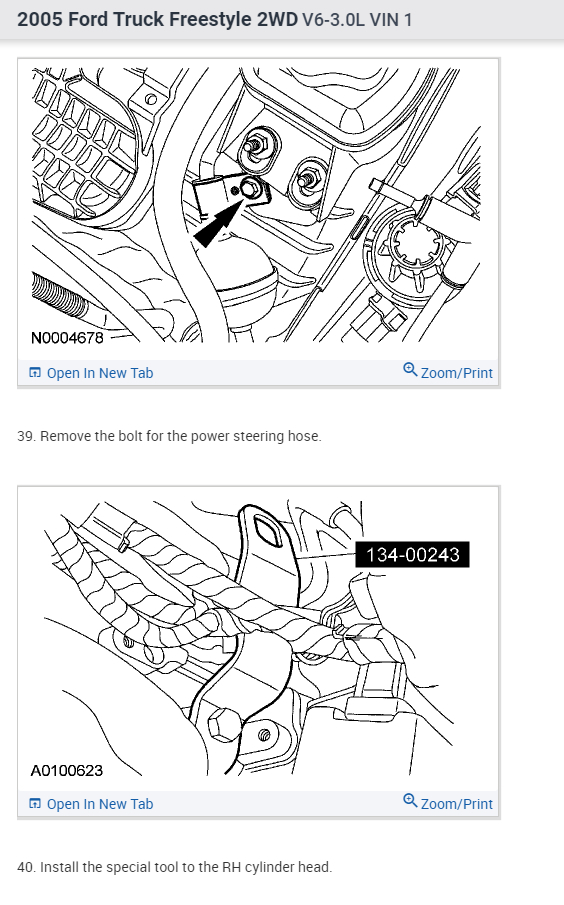 2005 Ford Truck Freestyle 2WD V6-3.0L VIN 1

N0004678

Open In New Tab

Zoom/Print

39. Remove the bolt for the power steering hose.

134-00243

A0100623

Open In New Tab

Zoom/Print

40. Install the special tool to the RH cylinder head.