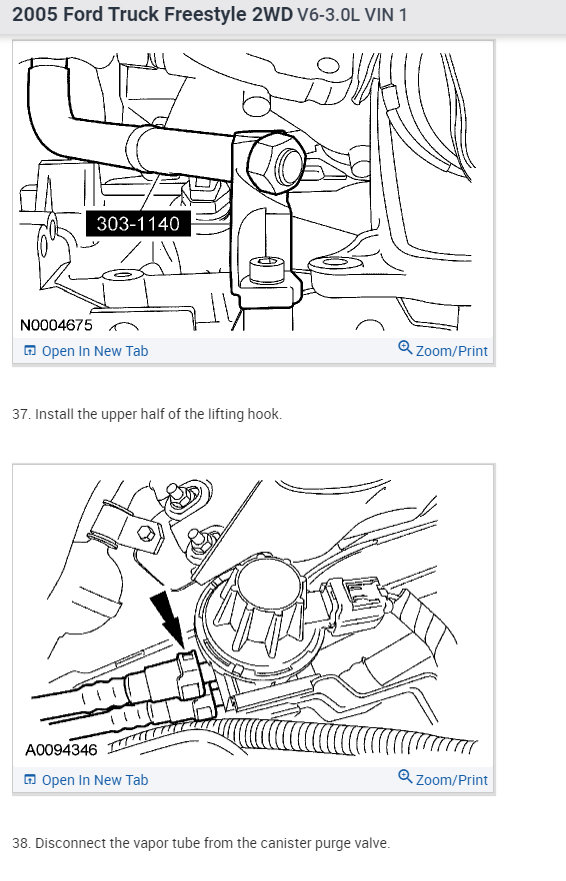 2005 Ford Truck Freestyle 2WD V6-3.0L VIN 1

303-1140

N0004675

Open In New Tab

Zoom/Print

37. Install the upper half of the lifting hook.

A0094346

Open In New Tab

Zoom/Print

38. Disconnect the vapor tube from the canister purge valve.