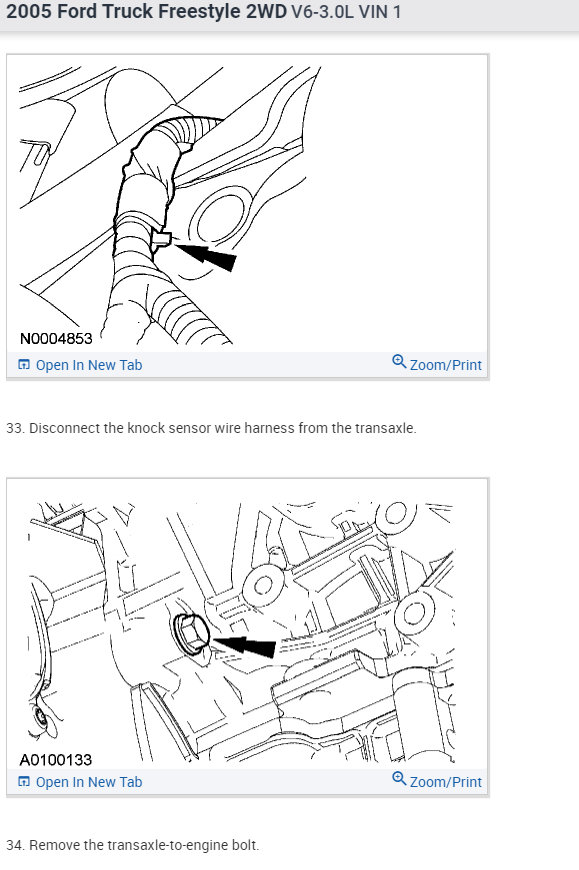 2005 Ford Truck Freestyle 2WD V6-3.0L VIN 1

N0004853

Open In New Tab

Zoom/Print

33. Disconnect the knock sensor wire harness from the transaxle.

A0100133

Open In New Tab

Zoom/Print

34. Remove the transaxle-to-engine bolt.