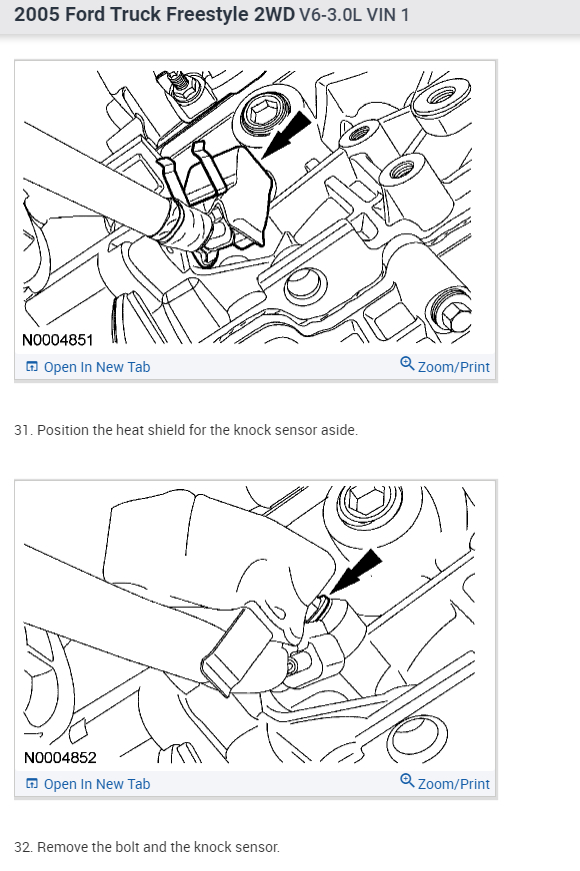 2005 Ford Truck Freestyle 2WD V6-3.0L VIN 1

N0004851

Open In New Tab

Zoom/Print

31. Position the heat shield for the knock sensor aside.

N0004852

Open In New Tab

Zoom/Print

32. Remove the bolt and the knock sensor.