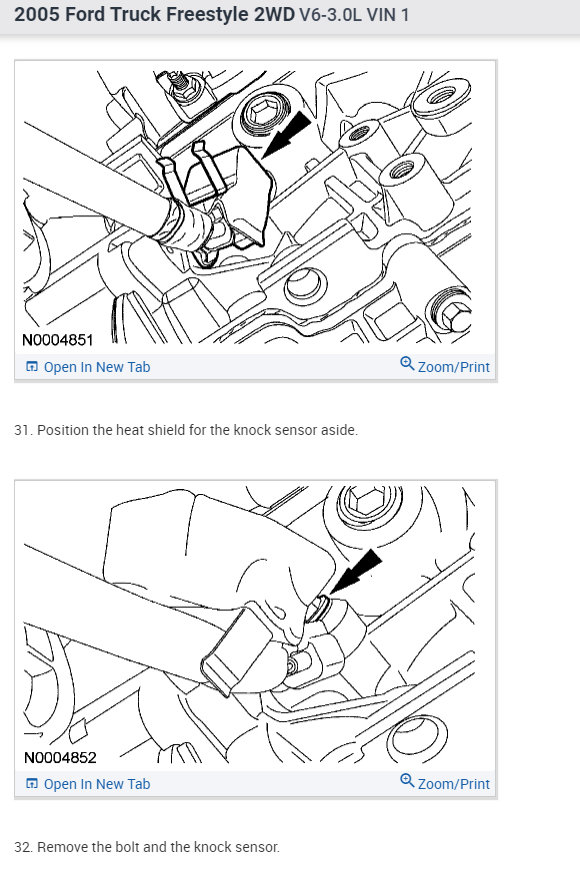 2005 Ford Truck Freestyle 2WD V6-3.0L VIN 1

N0004851

Open In New Tab

Zoom/Print

31. Position the heat shield for the knock sensor aside.

N0004852

Open In New Tab

Zoom/Print

32. Remove the bolt and the knock sensor.