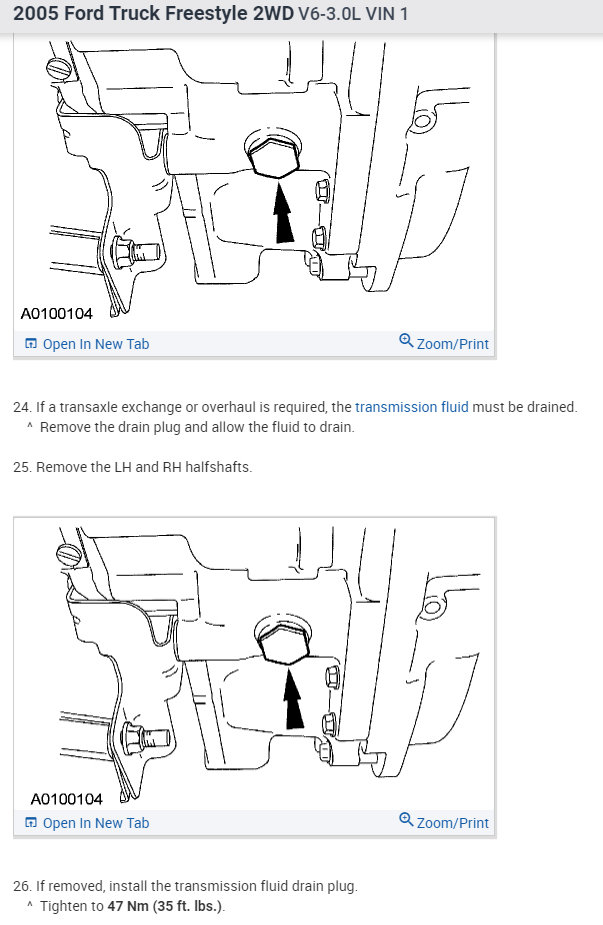 2005 Ford Truck Freestyle 2WD V6-3.0L VIN 1

A0100104

Open In New Tab

Zoom/Print

24. If a transaxle exchange or overhaul is required, the transmission fluid must be drained.
^ Remove the drain plug and allow the fluid to drain.

25. Remove the LH and RH halfshafts.

A0100104

Open In New Tab

Zoom/Print

26. If removed, install the transmission fluid drain plug.
^ Tighten to 47 Nm (35 ft. lbs.).