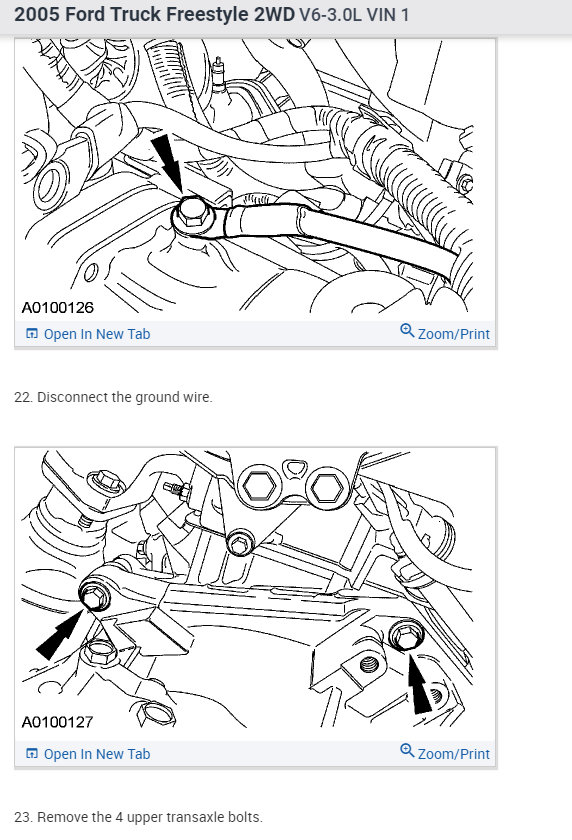 2005 Ford Truck Freestyle 2WD V6-3.0L VIN 1

A0100126

Open In New Tab

Zoom/Print

22. Disconnect the ground wire.

A0100127

Open In New Tab

Zoom/Print

23. Remove the 4 upper transaxle bolts.