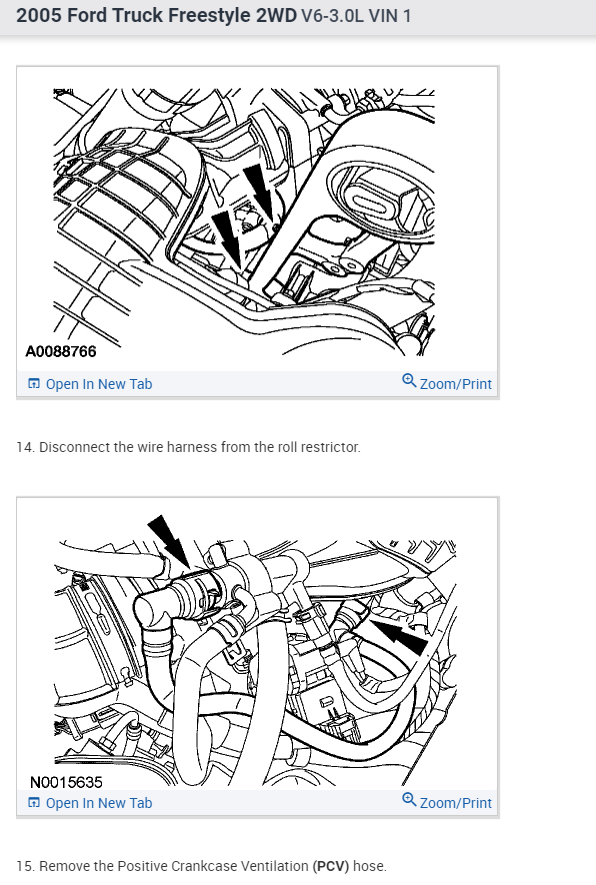 2005 Ford Truck Freestyle 2WD V6-3.0L VIN 1

A0088766

Open In New Tab

Zoom/Print

14. Disconnect the wire harness from the roll restrictor.

N0015635

Open In New Tab

Zoom/Print

15. Remove the Positive Crankcase Ventilation (PCV) hose.