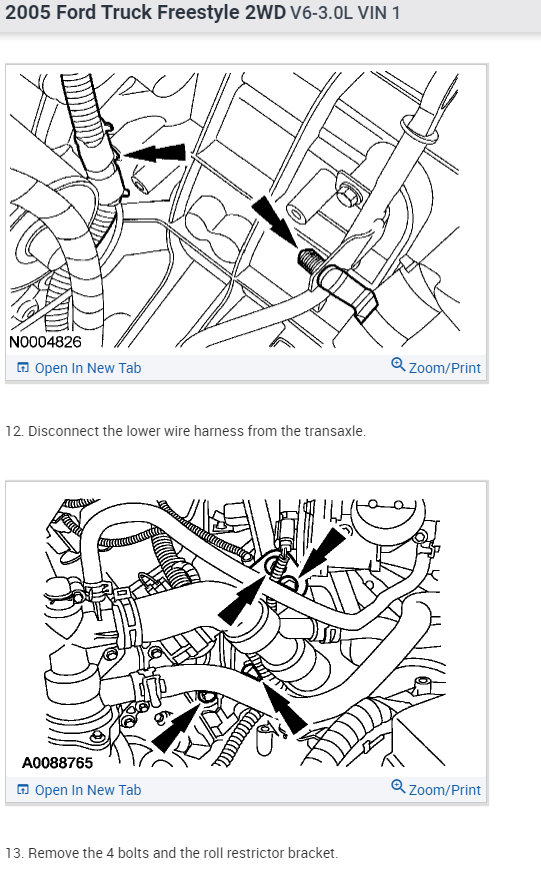 2005 Ford Truck Freestyle 2WD V6-3.0L VIN 1

N0004826

Open In New Tab

Zoom/Print

12. Disconnect the lower wire harness from the transaxle.

A0088765

Open In New Tab

Zoom/Print

13. Remove the 4 bolts and the roll restrictor bracket.