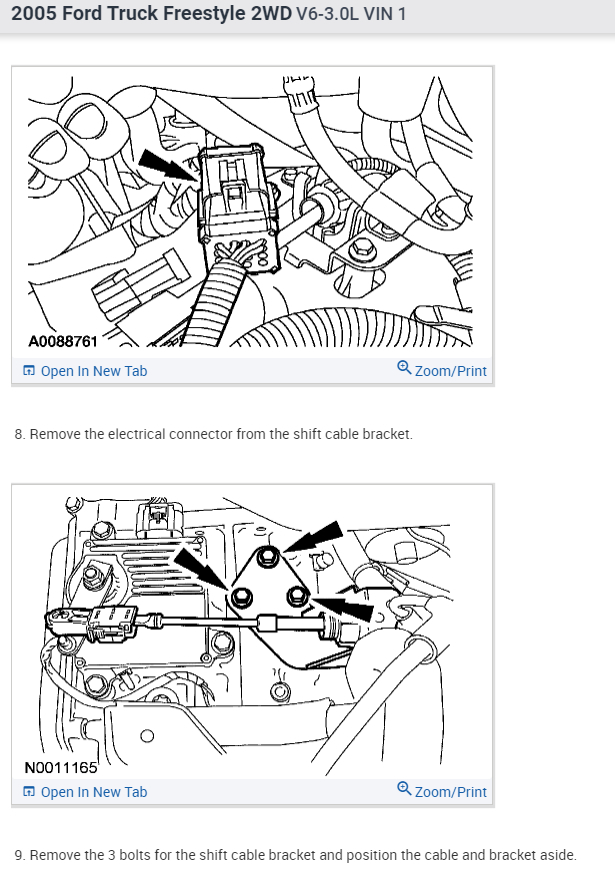 2005 Ford Truck Freestyle 2WD V6-3.0L VIN 1

A0088761

Open In New Tab

Zoom/Print

8. Remove the electrical connector from the shift cable bracket.

N0011165

Open In New Tab

Zoom/Print

9. Remove the 3 bolts for the shift cable bracket and position the cable and bracket aside.