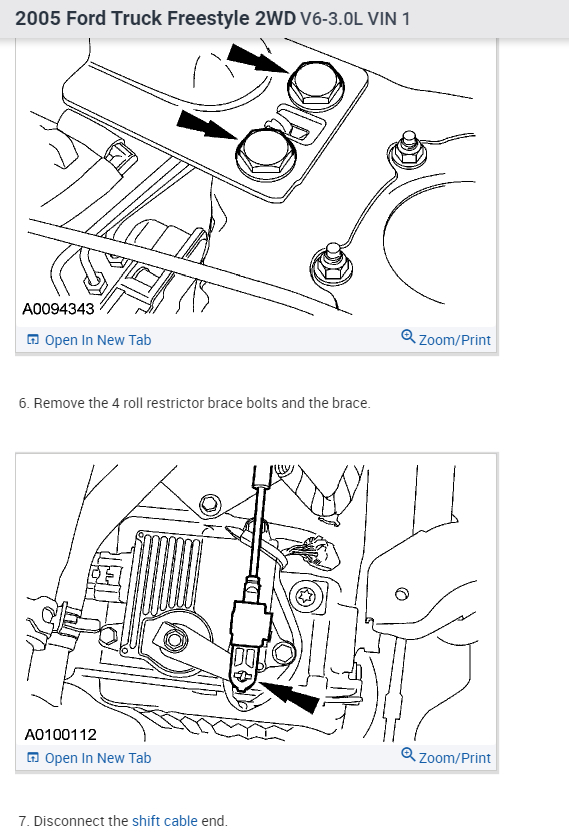 2005 Ford Truck Freestyle 2WD V6-3.0L VIN 1

A0094343

Open In New Tab

Zoom/Print

6. Remove the 4 roll restrictor brace bolts and the brace.

A0100112

Open In New Tab

Zoom/Print

7. Disconnect the shift cable end.