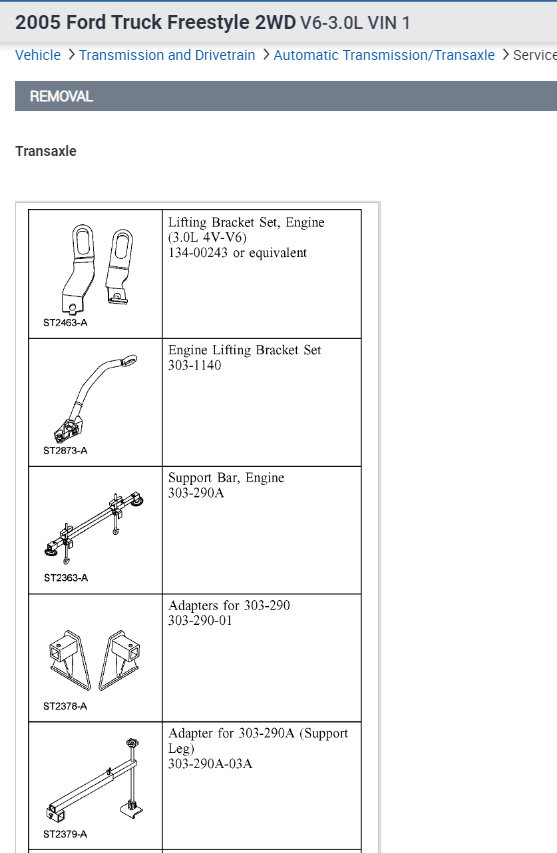 2005 Ford Truck Freestyle 2WD V6-3.0L VIN 1

Vehicle > Transmission and Drivetrain > Automatic Transmission/Transaxle > Service

REMOVAL

Transaxle

| | |
|---|---|
| ST2463-A | Lifting Bracket Set, Engine (3.0L 4V-V6) 134-00243 or equivalent |
| ST2873-A | Engine Lifting Bracket Set 303-1140 |
| ST2363-A | Support Bar, Engine 303-290A |
| ST2378-A | Adapters for 303-290 303-290-01 |
| ST2379-A | Adapter for 303-290A (Support Leg) 303-290A-03A |