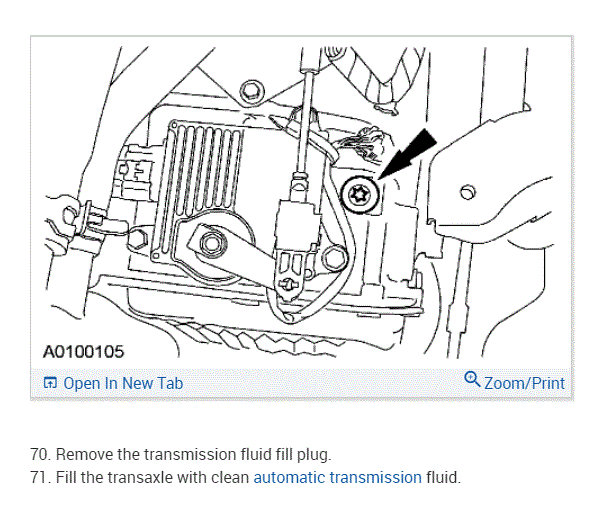 A0100105

Open In New Tab

Zoom/Print

70. Remove the transmission fluid fill plug.

71. Fill the transaxle with clean automatic transmission fluid.