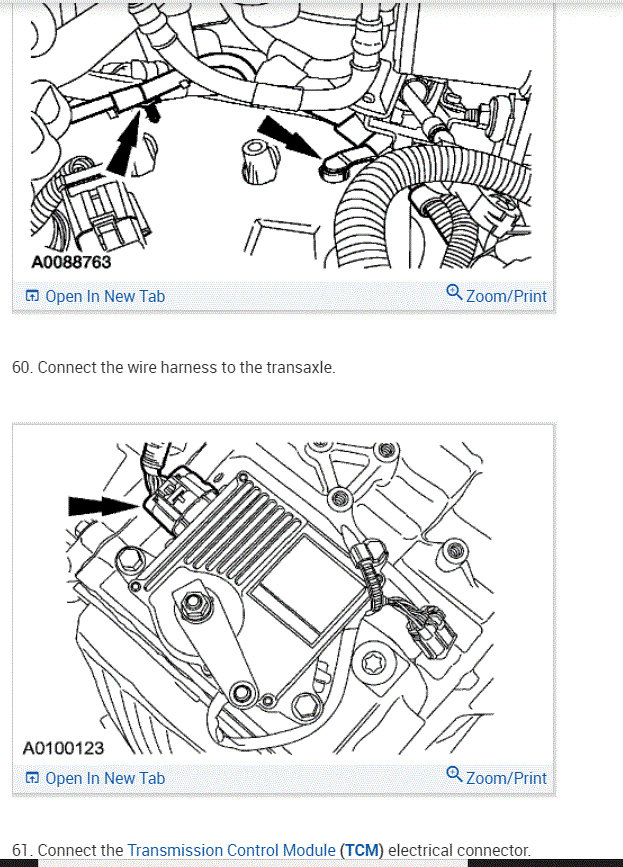 A0088763

Open In New Tab

Zoom/Print

60. Connect the wire harness to the transaxle.

A0100123

Open In New Tab

Zoom/Print

61. Connect the Transmission Control Module (TCM) electrical connector.