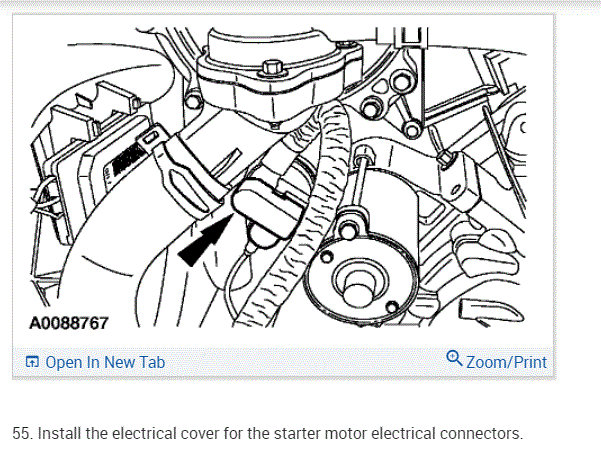 A0088767

Open In New Tab

Zoom/Print

55. Install the electrical cover for the starter motor electrical connectors.