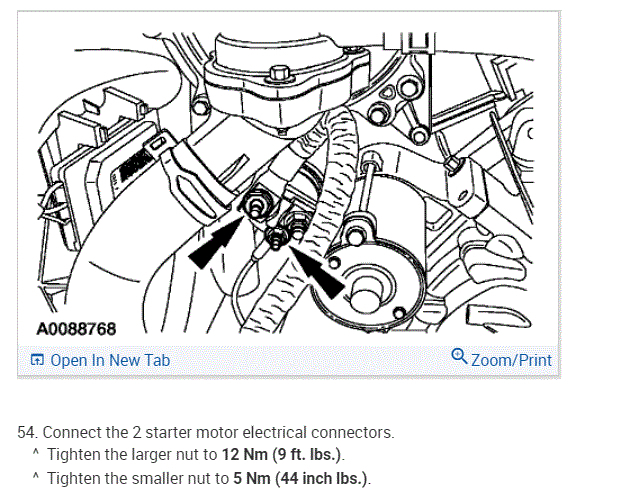 A0088768

Open In New Tab

Zoom/Print

54. Connect the 2 starter motor electrical connectors.

^ Tighten the larger nut to 12 Nm (9 ft. lbs.).

^ Tighten the smaller nut to 5 Nm (44 inch lbs.).