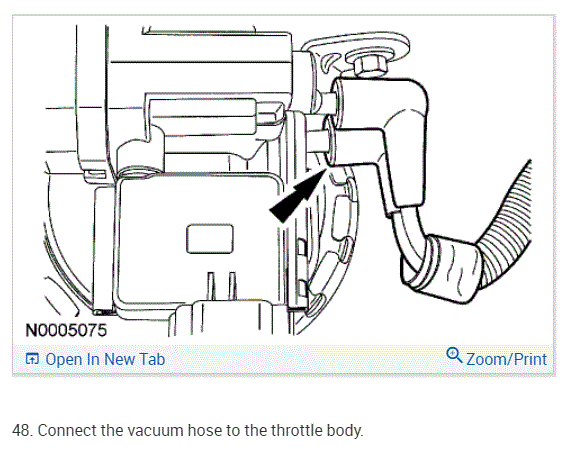 N0005075

Open In New Tab

Zoom/Print

48. Connect the vacuum hose to the throttle body.