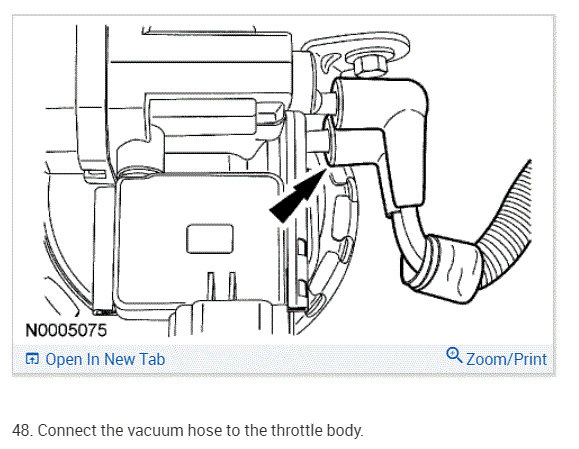 N0005075

Open In New Tab

Zoom/Print

48. Connect the vacuum hose to the throttle body.