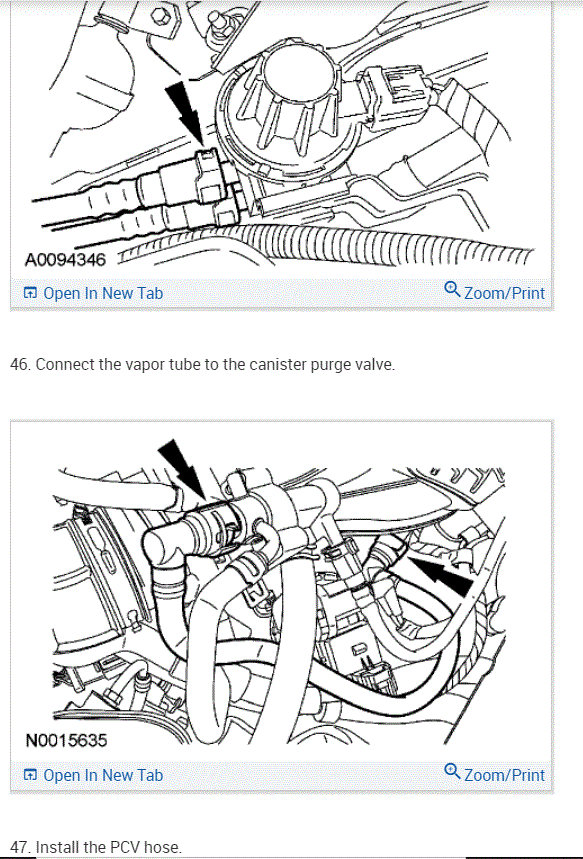 A0094346

Open In New Tab

Zoom/Print

46. Connect the vapor tube to the canister purge valve.

N0015635

Open In New Tab

Zoom/Print

47. Install the PCV hose.