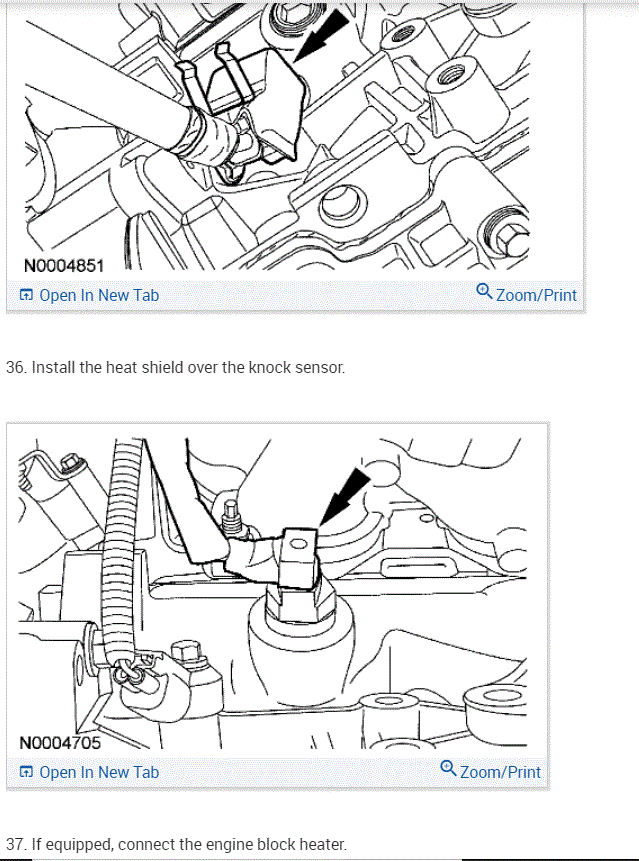 N0004851

Open In New Tab

Zoom/Print

36. Install the heat shield over the knock sensor.

N0004705

Open In New Tab

Zoom/Print

37. If equipped, connect the engine block heater.