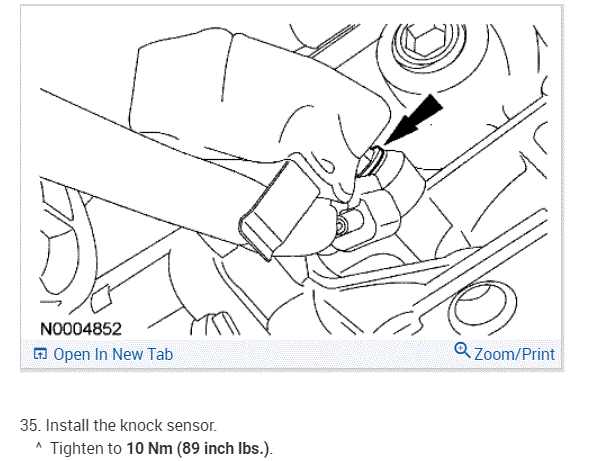 N0004852

Open In New Tab

Zoom/Print

35. Install the knock sensor.

^ Tighten to 10 Nm (89 inch lbs.).