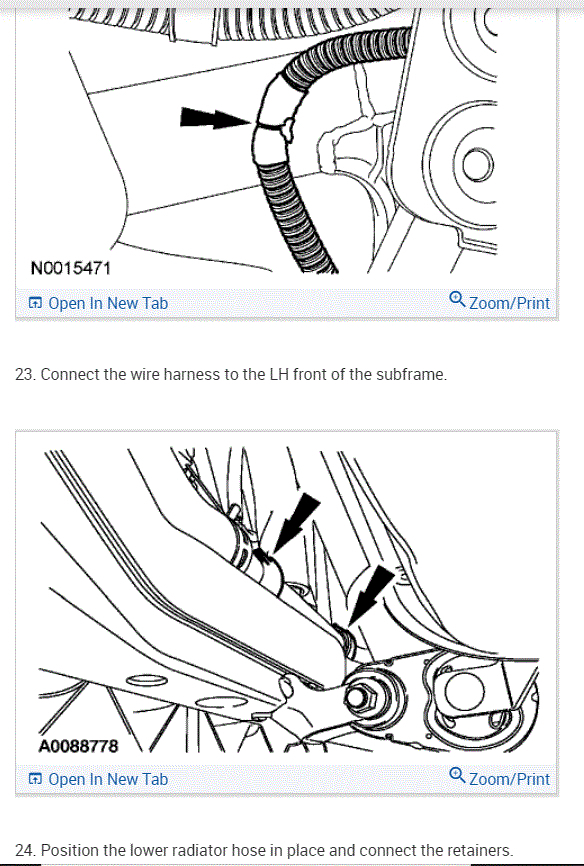 N0015471

Open In New Tab

Zoom/Print

23. Connect the wire harness to the LH front of the subframe.

A0088778

Open In New Tab

Zoom/Print

24. Position the lower radiator hose in place and connect the retainers.