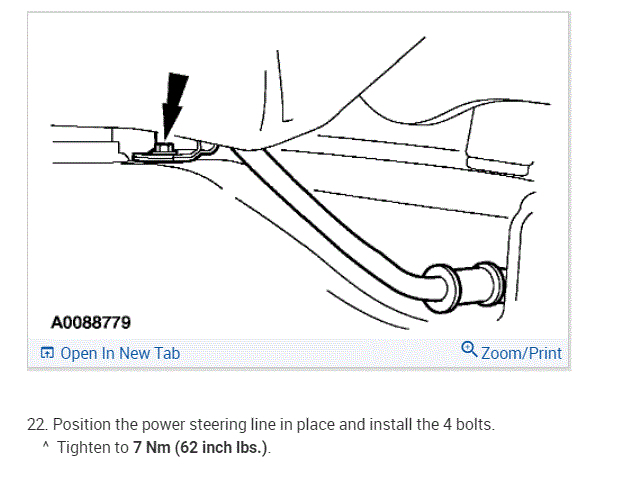 A0088779

Open In New Tab

Zoom/Print

22. Position the power steering line in place and install the 4 bolts.

^ Tighten to 7 Nm (62 inch lbs.).