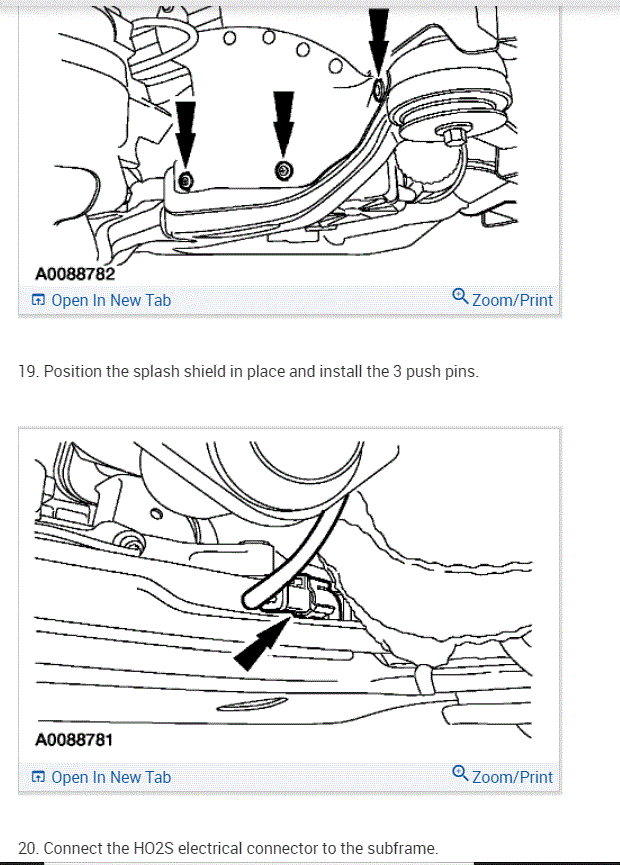 A0088782

Open In New Tab

Zoom/Print

19. Position the splash shield in place and install the 3 push pins.

A0088781

Open In New Tab

Zoom/Print

20. Connect the HO2S electrical connector to the subframe.