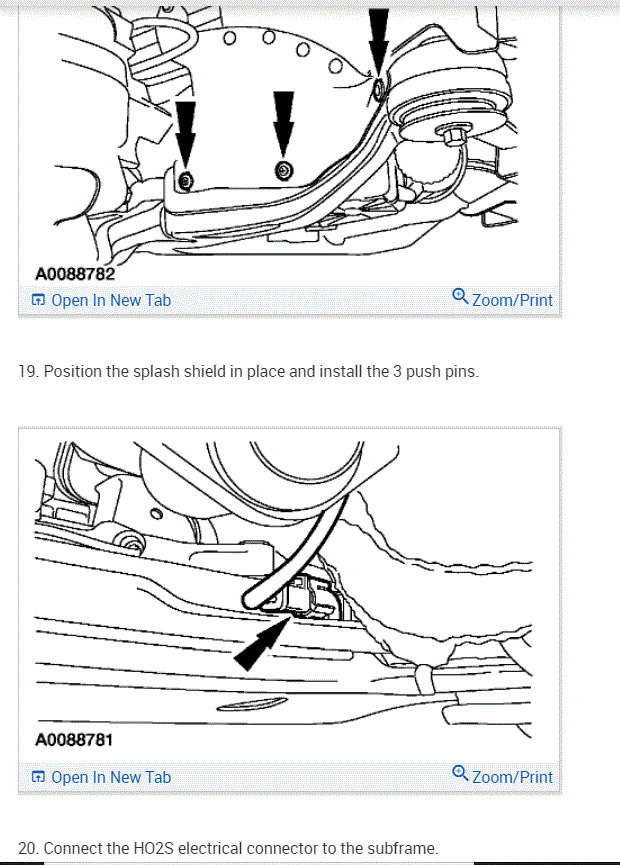 A0088782

Open In New Tab

Zoom/Print

19. Position the splash shield in place and install the 3 push pins.

A0088781

Open In New Tab

Zoom/Print

20. Connect the HO2S electrical connector to the subframe.