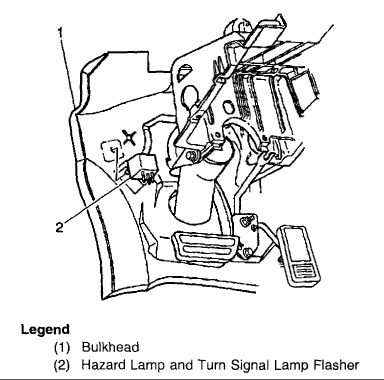 1

2

Legend
(1) Bulkhead
(2) Hazard Lamp and Turn Signal Lamp Flasher