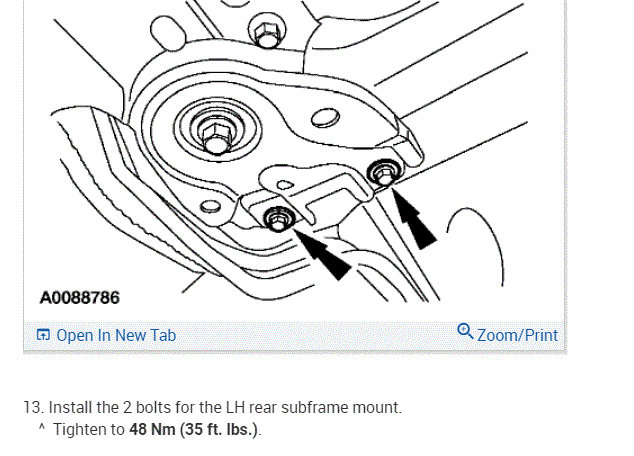 A0088786

Open In New Tab

Zoom/Print

13. Install the 2 bolts for the LH rear subframe mount.

^ Tighten to 48 Nm (35 ft. lbs.).