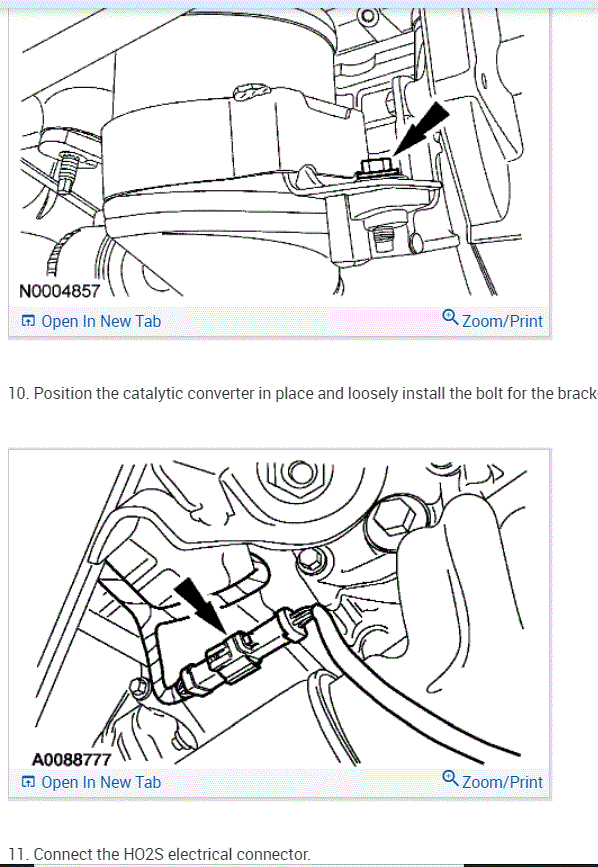 N0004857

Open In New Tab

Zoom/Print

10. Position the catalytic converter in place and loosely install the bolt for the brack

A0088777

Open In New Tab

Zoom/Print

11. Connect the HO2S electrical connector.