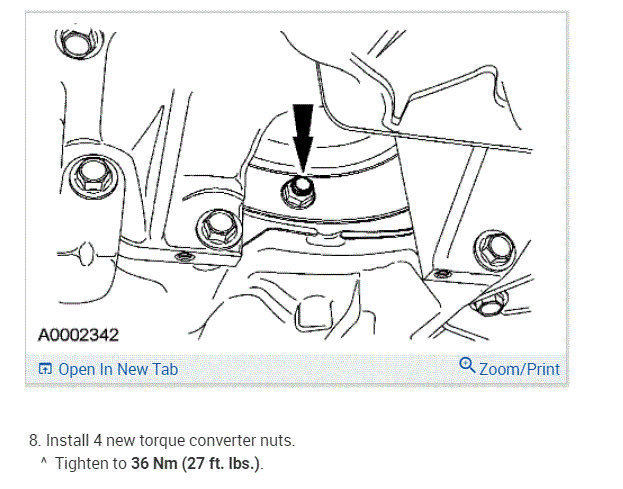 A0002342

Open In New Tab

Zoom/Print

8. Install 4 new torque converter nuts.

^ Tighten to 36 Nm (27 ft. lbs.).